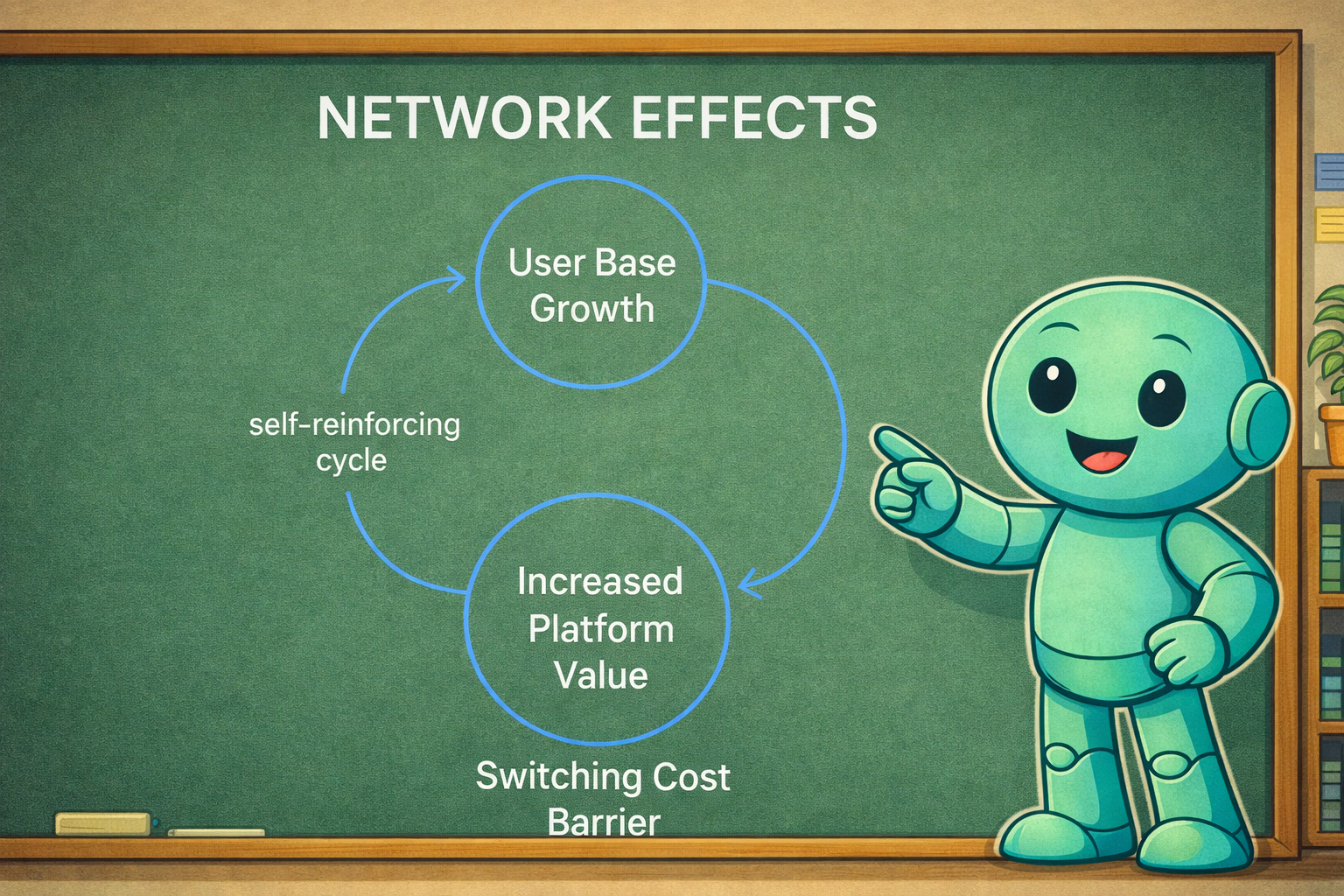 NETWORK EFFECTS

User Base Growth

self-reinforcing cycle

Increased Platform Value

Switching Cost Barrier