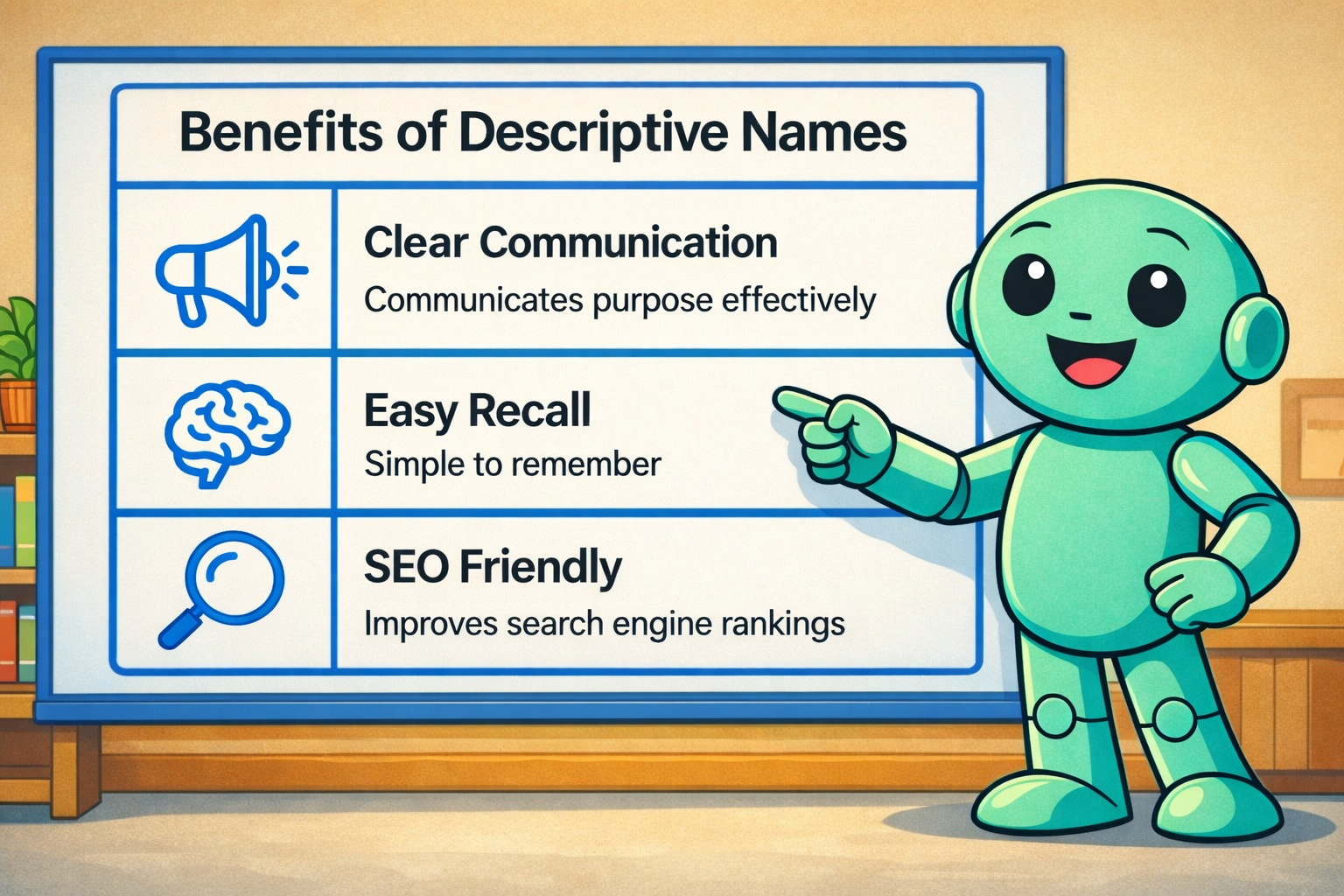 Benefits of Descriptive Names

Clear Communication
Communicates purpose effectively

Easy Recall
Simple to remember

SEO Friendly
Improves search engine rankings